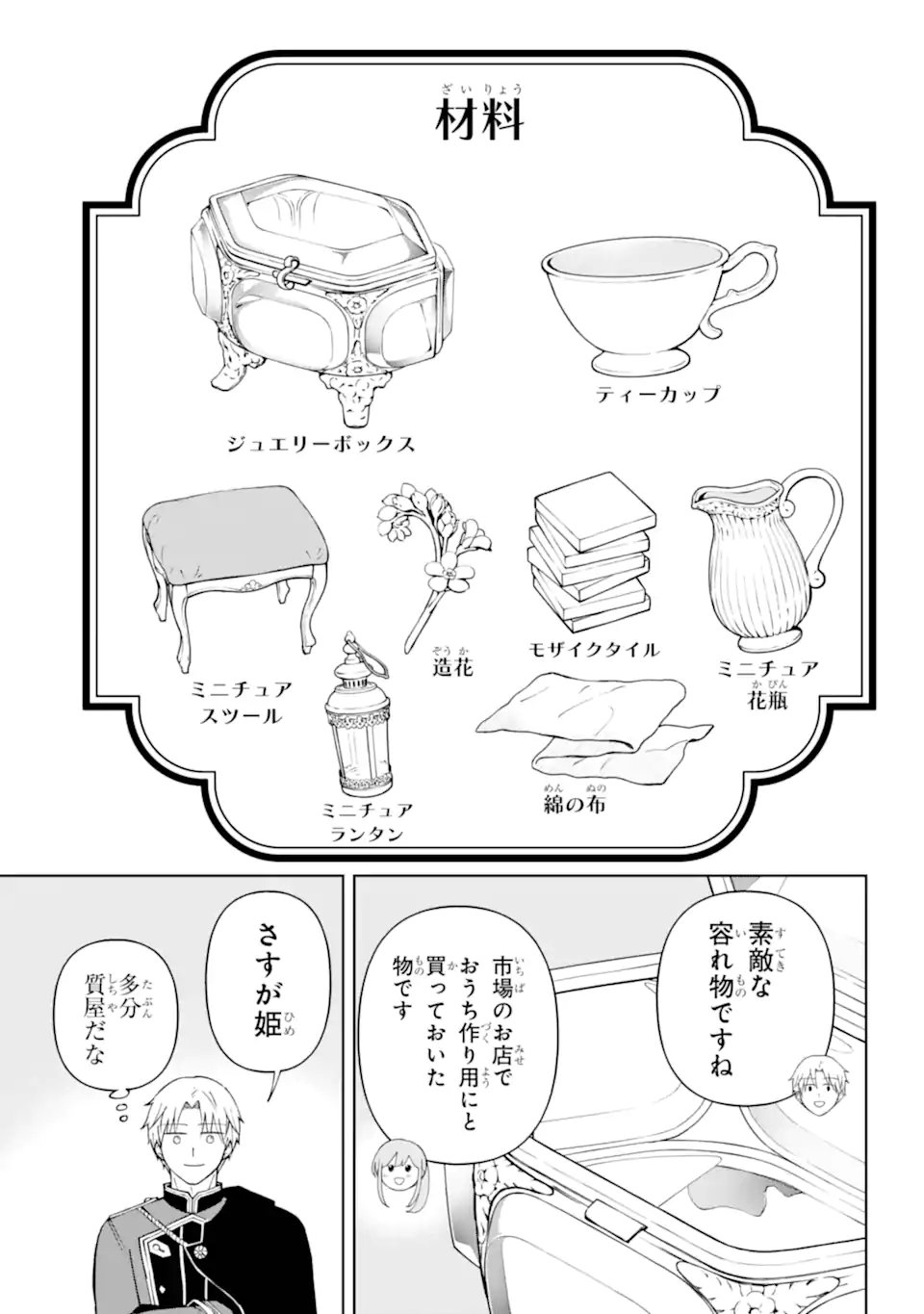 材料

ジュエリーボックス

ティーカップ

ミニチュアスツール

造花

モザイクタイル

ミニチュア花瓶

ミニチュアランタン

綿の布

素敵な容れ物ですね

市場のお店でおうち作り用にと買っておいた物です

さすが姫

多分質屋だな